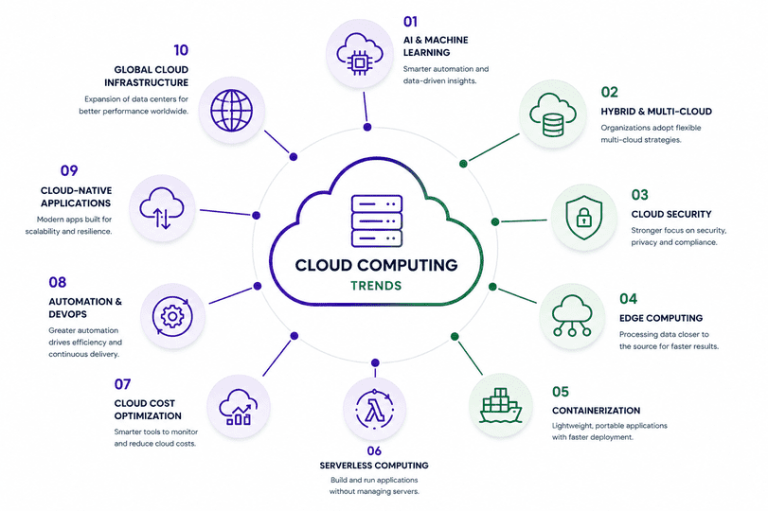 CLOUD COMPUTING
TRENDS

01
AI & MACHINE LEARNING
Smarter automation and data-driven insights.

02
HYBRID & MULTI-CLOUD
Organizations adopt flexible multi-cloud strategies.

03
CLOUD SECURITY
Stronger focus on security, privacy and compliance.

04
EDGE COMPUTING
Processing data closer to the source for faster results.

05
CONTAINERIZATION
Lightweight, portable applications with faster deployment.

06
SERVERLESS COMPUTING
Build and run applications without managing servers.

07
CLOUD COST OPTIMIZATION
Smarter tools to monitor and reduce cloud costs.

08
AUTOMATION & DEVOPS
Greater automation drives efficiency and continuous delivery.

09
CLOUD-NATIVE APPLICATIONS
Modern apps built for scalability and resilience.

10
GLOBAL CLOUD INFRASTRUCTURE
Expansion of data centers for better performance worldwide.